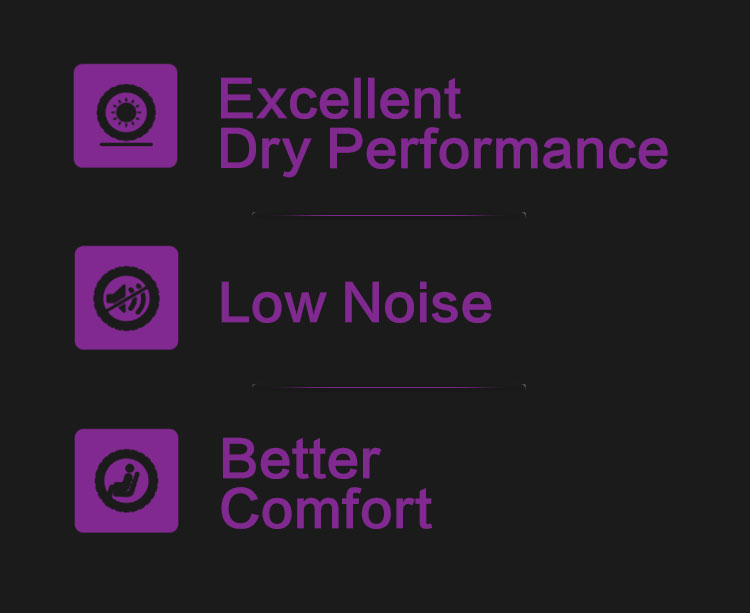 Excellent
Dry Performance

Low Noise

Better
Comfort